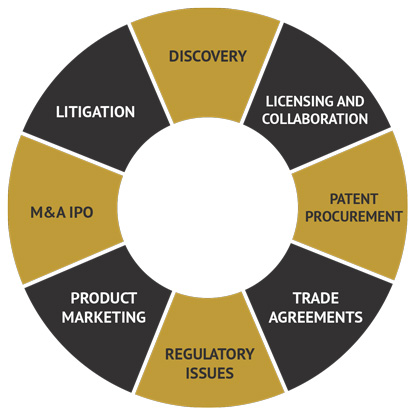 DISCOVERY

LICENSING AND COLLABORATION

PATENT PROCUREMENT

TRADE AGREEMENTS

REGULATORY ISSUES

PRODUCT MARKETING

M&A IPO

LITIGATION