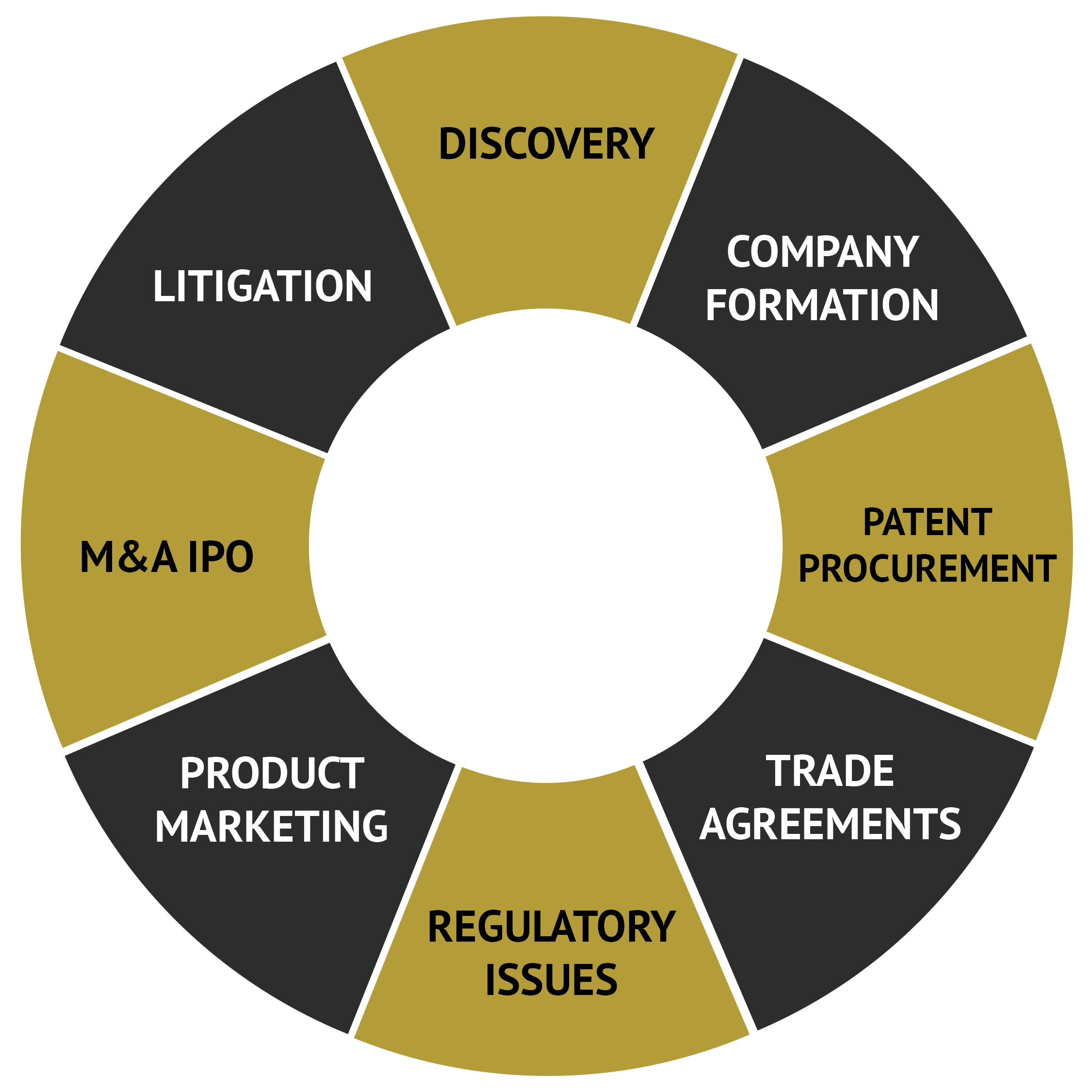 DISCOVERY

COMPANY FORMATION

PATENT PROCUREMENT

TRADE AGREEMENTS

REGULATORY ISSUES

PRODUCT MARKETING

M&A IPO

LITIGATION